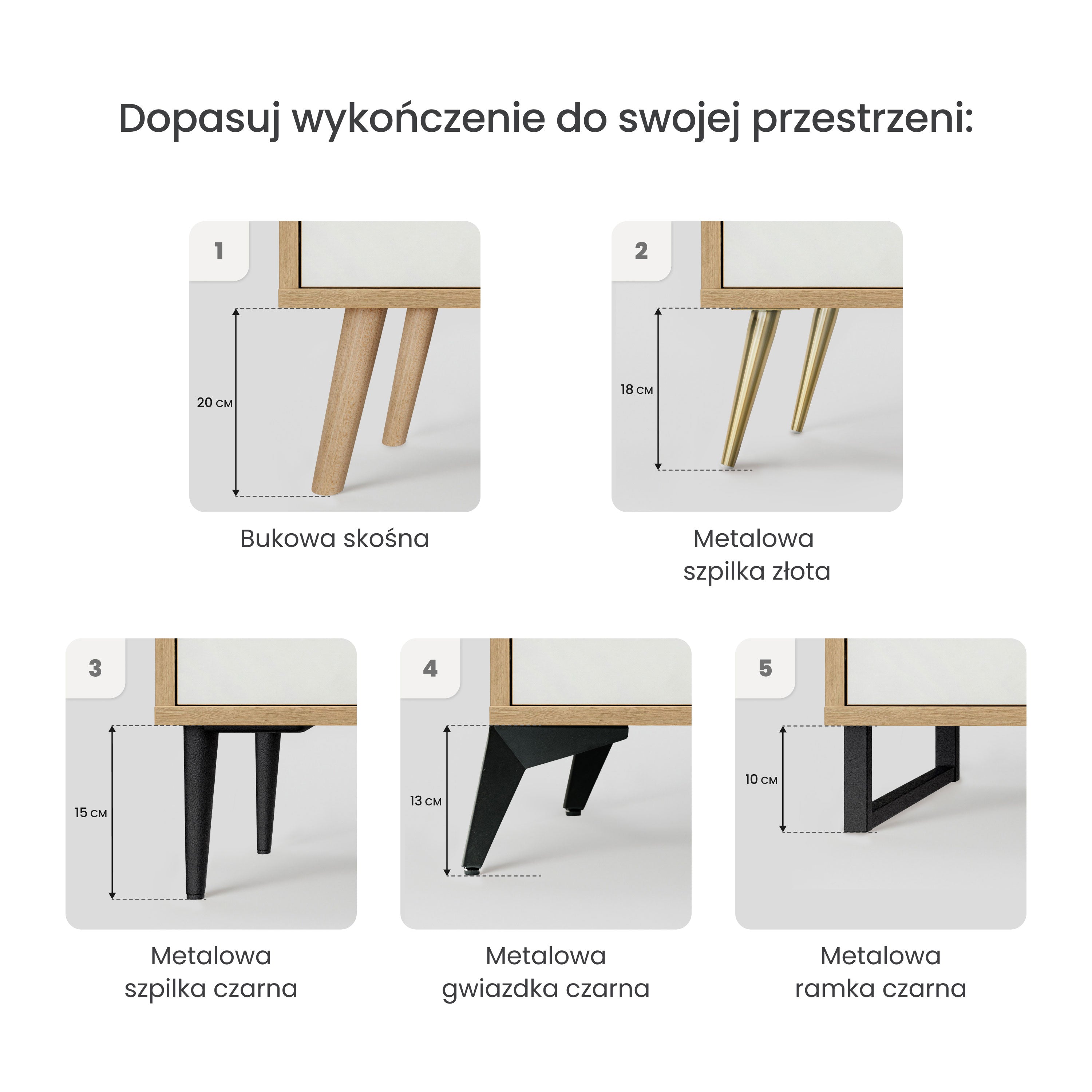 Dopasuj wykończenie do swojej przestrzeni:

1

20 CM

Bukowa skośna

2

18 CM

Metalowa szpilka złota

3

15 CM

Metalowa szpilka czarna

4

13 CM

Metalowa gwiazdka czarna

5

10 CM

Metalowa ramka czarna